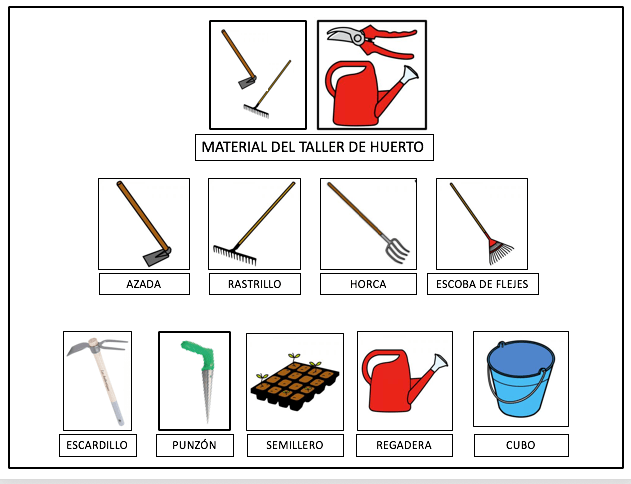 MATERIAL DEL TALLER DE HUERTO

AZADA

RASTRILLO

HORCA

ESCOBA DE FLEJES

ESCARDILLO

PUNZÓN

SEMILLERO

REGADERA

CUBO