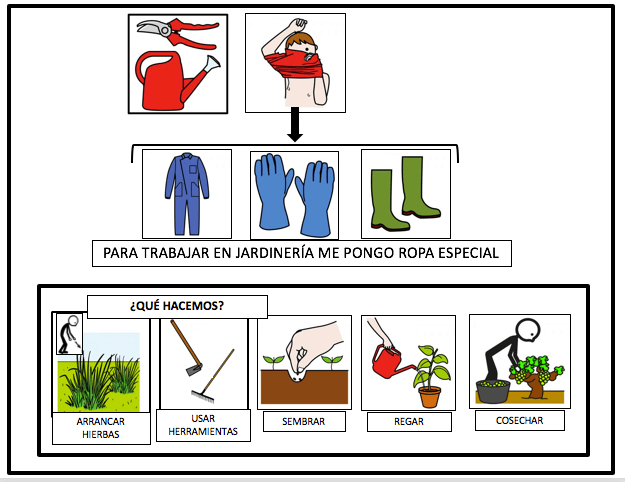 PARA TRABAJAR EN JARDINERÍA ME PONGO ROPA ESPECIAL

¿QUÉ HACEMOS?

ARRANCAR HIERBAS

USAR HERRAMIENTAS

SEMBRAR

REGAR

COSECHAR